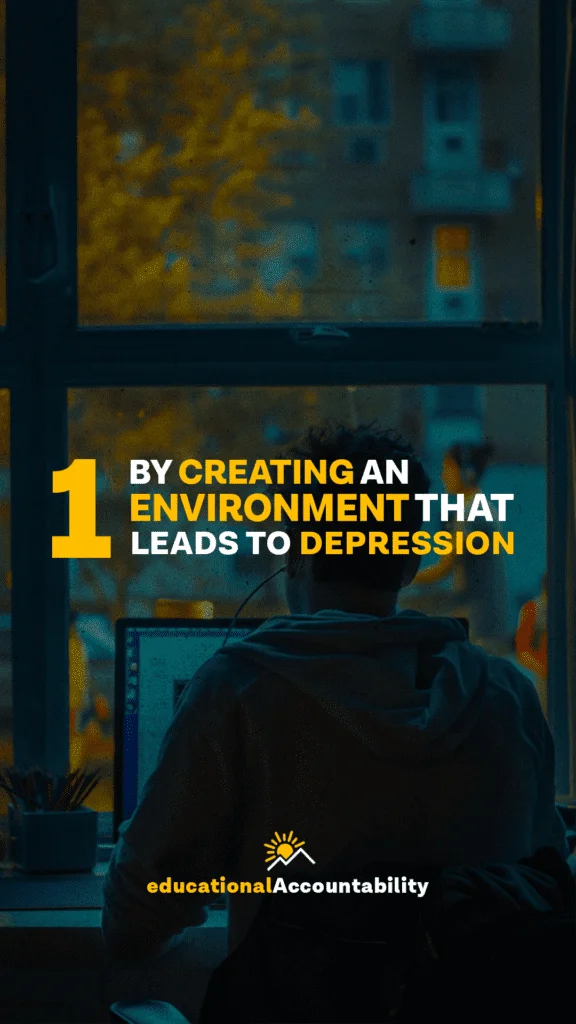 1 BY CREATING AN ENVIRONMENT THAT LEADS TO DEPRESSION

educationalAccountability